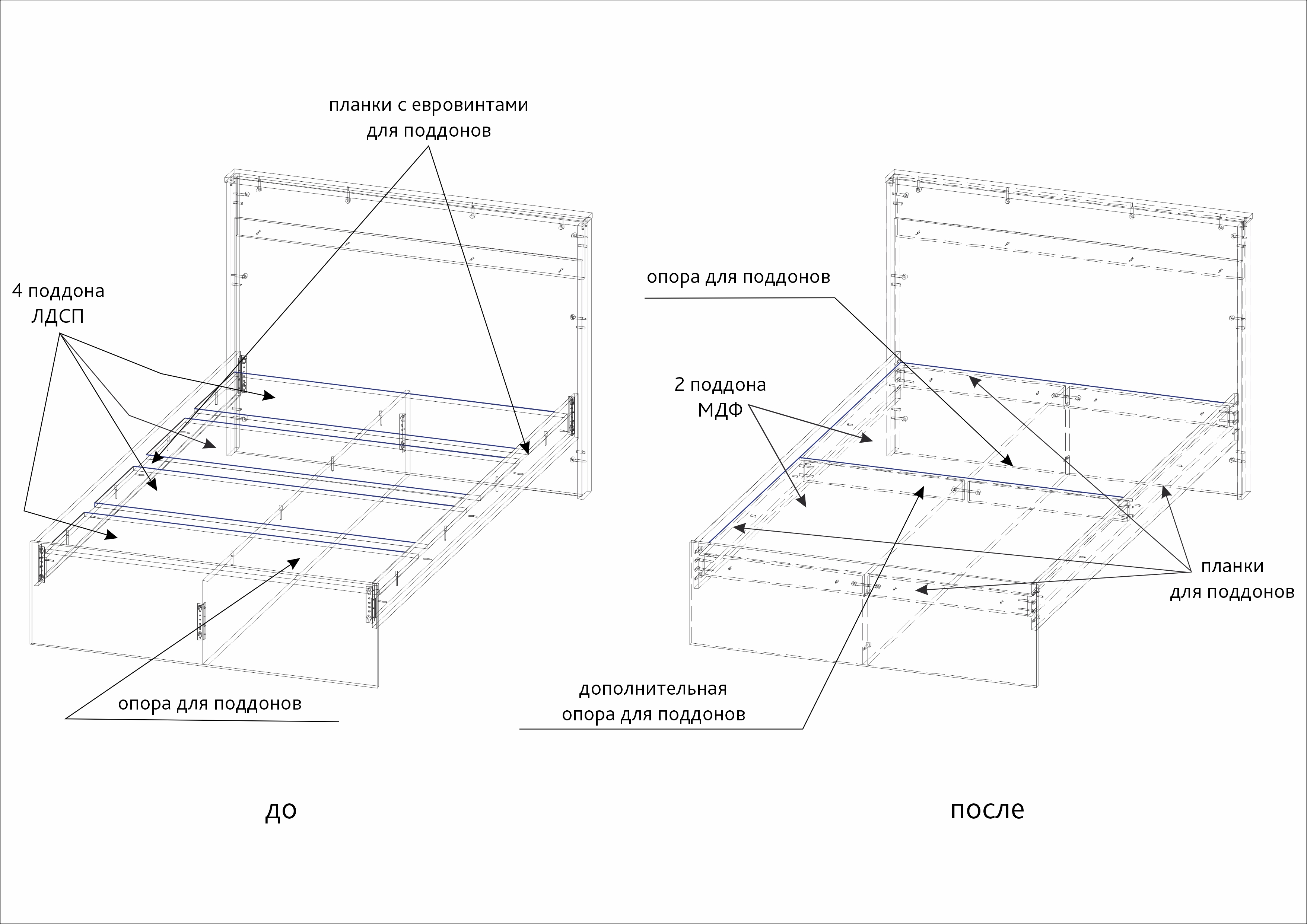 планки с евровинтами
для поддонов

4 поддона
ЛДСП

опора для поддонов

до

опора для поддонов

2 поддона
МДФ

планки
для поддонов

дополнительная
опора для поддонов

после