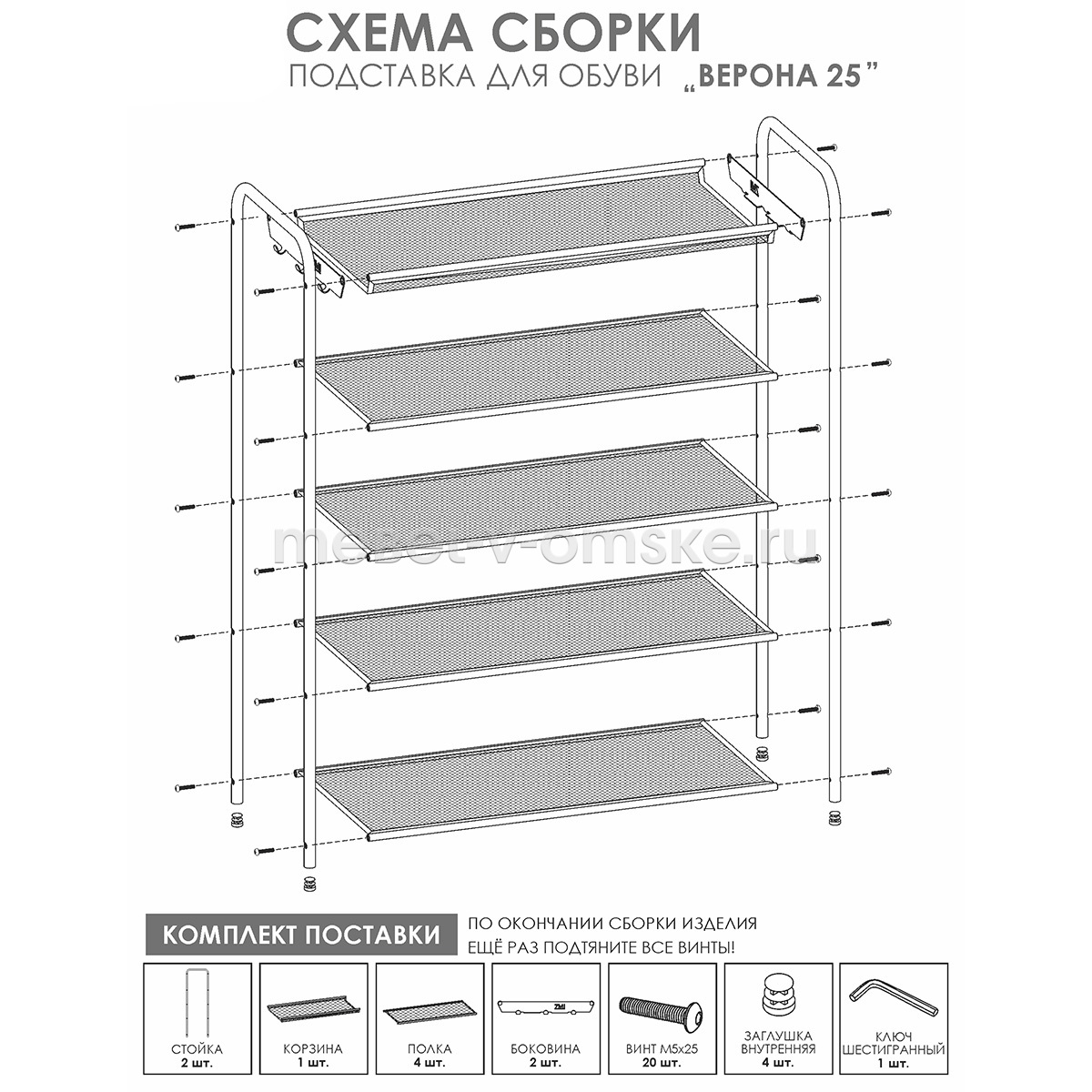 СХЕМА СБОРКИ

ПОДСТАВКА ДЛЯ ОБУВИ „ВЕРОНА 25"

mebel-v-omske.ru

КОМПЛЕКТ ПОСТАВКИ

ПО ОКОНЧАНИИ СБОРКИ ИЗДЕЛИЯ ЕЩЁ РАЗ ПОДТЯНИТЕ ВСЕ ВИНТЫ!

СТОЙКА 2 шт.

КОРЗИНА 1 шт.

ПОЛКА 4 шт.

ZMI

БОКОВИНА 2 шт.

ВИНТ М5х25 20 шт.

ЗАГЛУШКА ВНУТРЕННЯЯ 4 шт.

КЛЮЧ ШЕСТИГРАННЫЙ 1 шт.