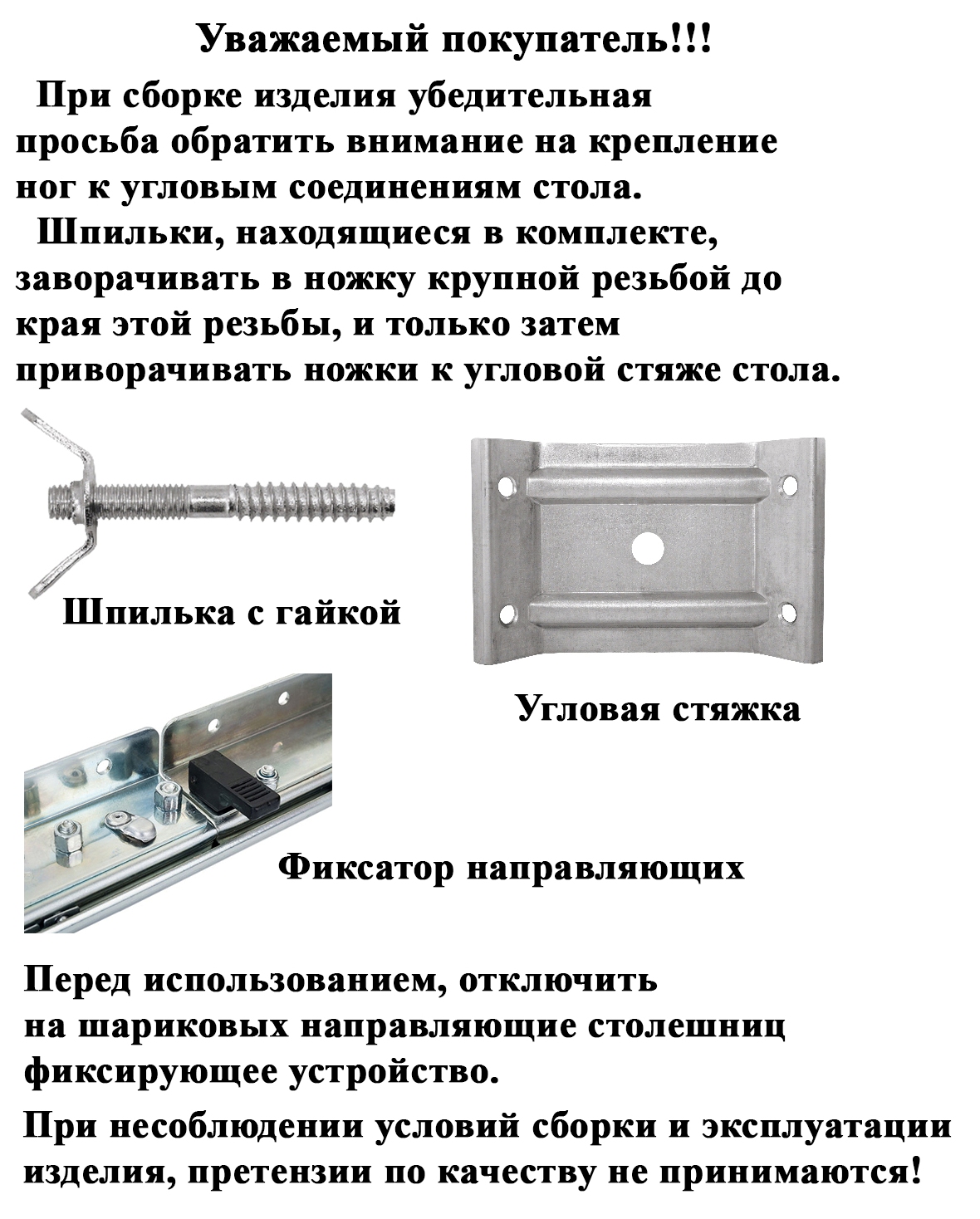 Уважаемый покупатель!!!

При сборке изделия убедительная просьба обратить внимание на крепление ног к угловым соединениям стола.

Шпильки, находящиеся в комплекте, заворачивать в ножку крупной резьбой до края этой резьбы, и только затем приворачивать ножки к угловой стяже стола.

Шпилька с гайкой

Угловая стяжка

Фиксатор направляющих

Перед использованием, отключить на шариковых направляющие столешниц фиксирующее устройство.

При несоблюдении условий сборки и эксплуатации изделия, претензии по качеству не принимаются!