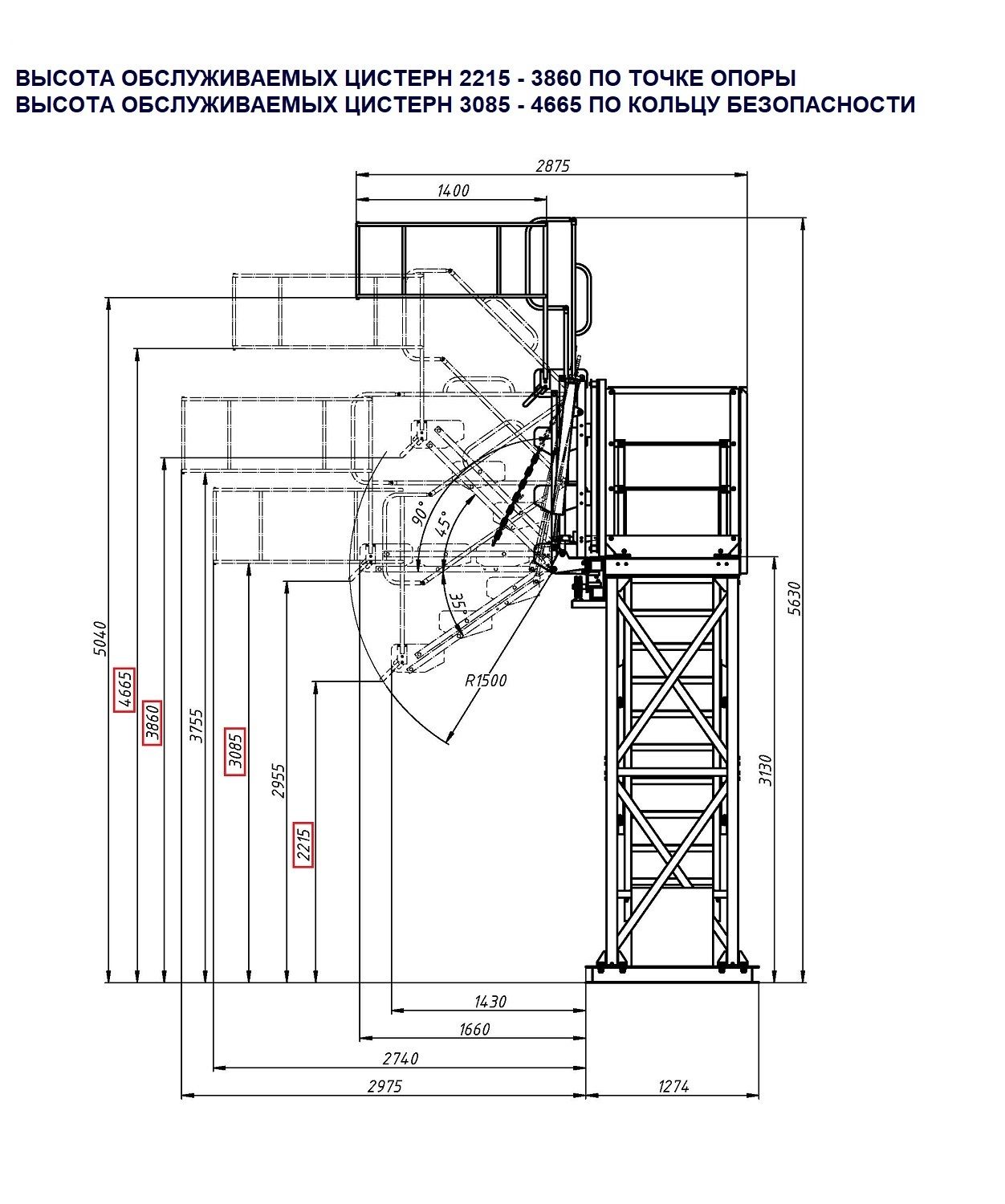 ВЫСОТА ОБСЛУЖИВАЕМЫХ ЦИСТЕРН 2215 - 3860 ПО ТОЧКЕ ОПОРЫ
ВЫСОТА ОБСЛУЖИВАЕМЫХ ЦИСТЕРН 3085 - 4665 ПО КОЛЬЦУ БЕЗОПАСНОСТИ

2875
1400
5040
4665
3860
3755
3085
2955
2215
90°
45°
35°
R1500
5630
3130
1430
1660
2740
2975
1274