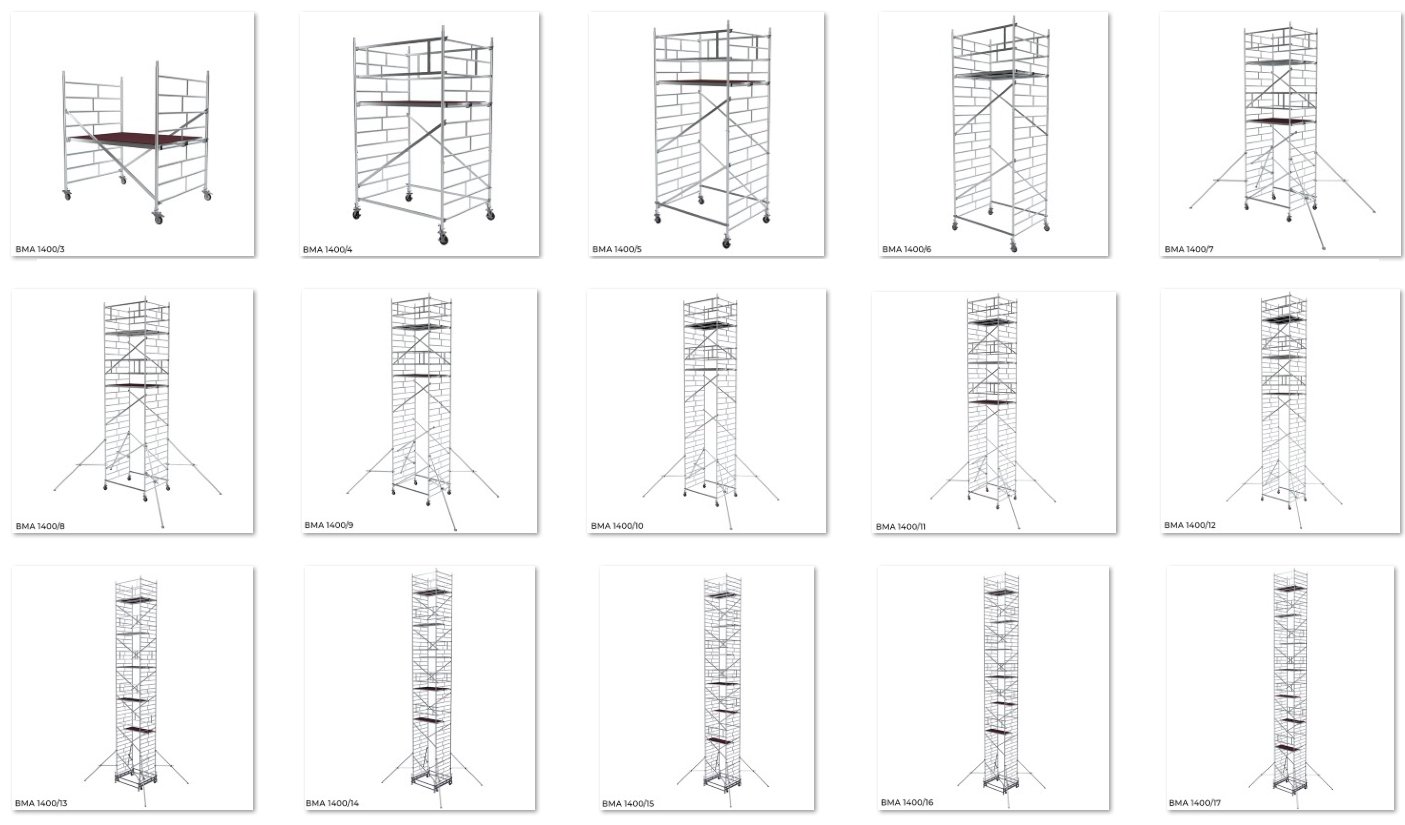 BMA 1400/3

BMA 1400/4

BMA 1400/5

BMA 1400/6

BMA 1400/7

BMA 1400/8

BMA 1400/9

BMA 1400/10

BMA 1400/11

BMA 1400/12

BMA 1400/13

BMA 1400/14

BMA 1400/15

BMA 1400/16

BMA 1400/17