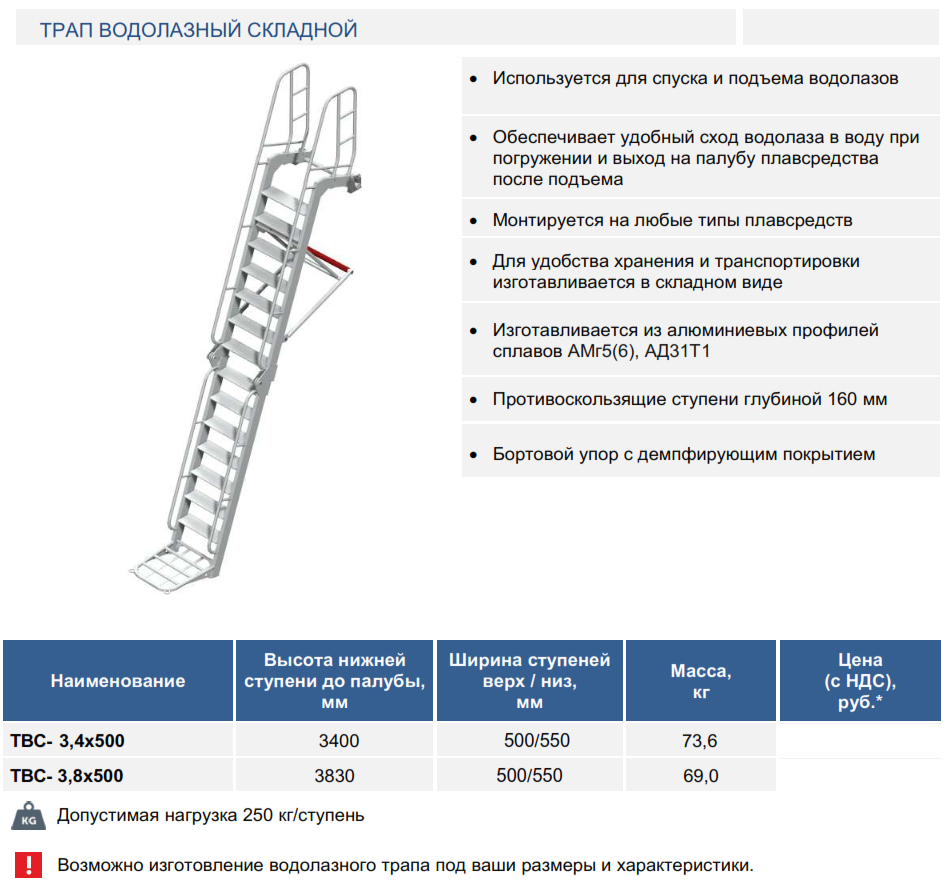 ТРАП ВОДОЛАЗНЫЙ СКЛАДНОЙ

• Используется для спуска и подъема водолазов

• Обеспечивает удобный сход водолаза в воду при погружении и выход на палубу плавсредства после подъема

• Монтируется на любые типы плавсредств

• Для удобства хранения и транспортировки изготавливается в складном виде

• Изготавливается из алюминиевых профилей сплавов АМг5(6), АД31Т1

• Противоскользящие ступени глубиной 160 мм

• Бортовой упор с демпфирующим покрытием

| Наименование | Высота нижней ступени до палубы, мм | Ширина ступеней верх / низ, мм | Масса, кг | Цена (с НДС), руб.* |
|---|---|---|---|---|
| ТВС- 3,4х500 | 3400 | 500/550 | 73,6 | |
| ТВС- 3,8х500 | 3830 | 500/550 | 69,0 | |

KG Допустимая нагрузка 250 кг/ступень

! Возможно изготовление водолазного трапа под ваши размеры и характеристики.