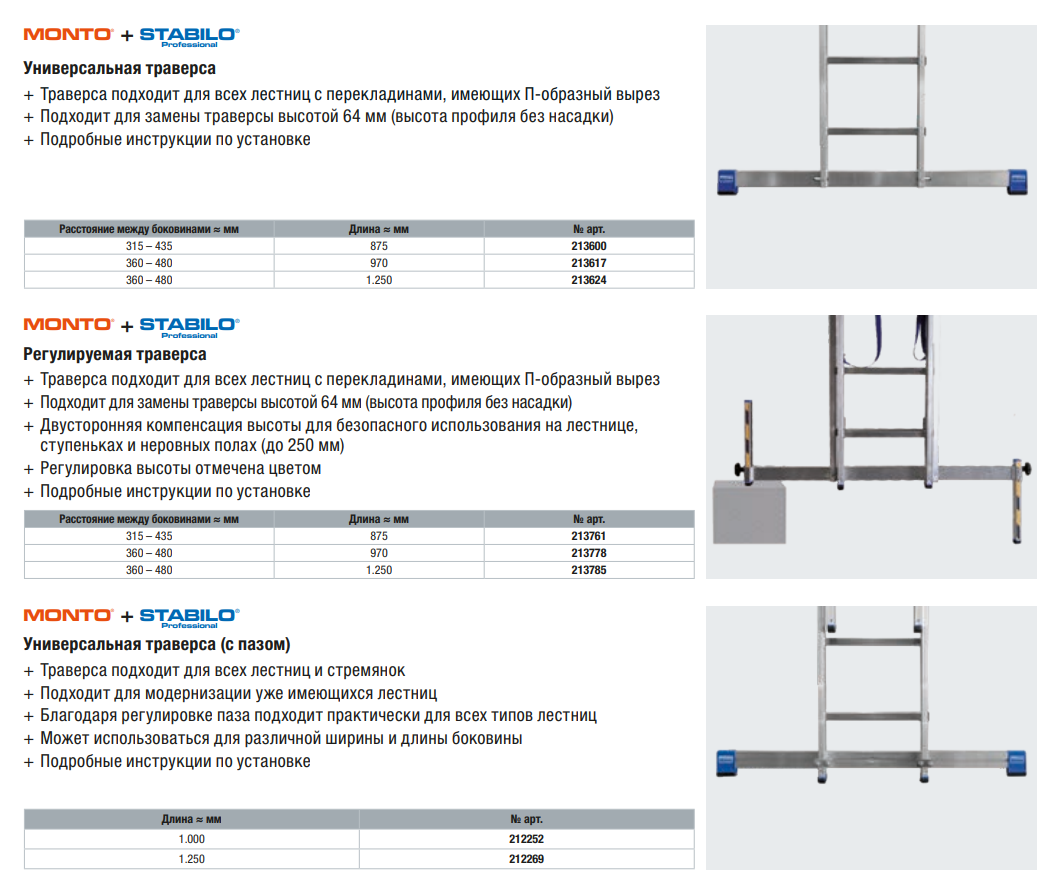 MONTO® + STABILO® Professional

Универсальная траверса

+ Траверса подходит для всех лестниц с перекладинами, имеющих П-образный вырез
+ Подходит для замены траверсы высотой 64 мм (высота профиля без насадки)
+ Подробные инструкции по установке

| Расстояние между боковинами ≈ мм | Длина ≈ мм | № арт. |
|---|---|---|
| 315 – 435 | 875 | 213600 |
| 360 – 480 | 970 | 213617 |
| 360 – 480 | 1.250 | 213624 |

MONTO® + STABILO® Professional

Регулируемая траверса

+ Траверса подходит для всех лестниц с перекладинами, имеющих П-образный вырез
+ Подходит для замены траверсы высотой 64 мм (высота профиля без насадки)
+ Двусторонняя компенсация высоты для безопасного использования на лестнице, ступеньках и неровных полах (до 250 мм)
+ Регулировка высоты отмечена цветом
+ Подробные инструкции по установке

| Расстояние между боковинами ≈ мм | Длина ≈ мм | № арт. |
|---|---|---|
| 315 – 435 | 875 | 213761 |
| 360 – 480 | 970 | 213778 |
| 360 – 480 | 1.250 | 213785 |

MONTO® + STABILO® Professional

Универсальная траверса (с пазом)

+ Траверса подходит для всех лестниц и стремянок
+ Подходит для модернизации уже имеющихся лестниц
+ Благодаря регулировке паза подходит практически для всех типов лестниц
+ Может использоваться для различной ширины и длины боковины
+ Подробные инструкции по установке

| Длина ≈ мм | № арт. |
|---|---|
| 1.000 | 212252 |
| 1.250 | 212269 |