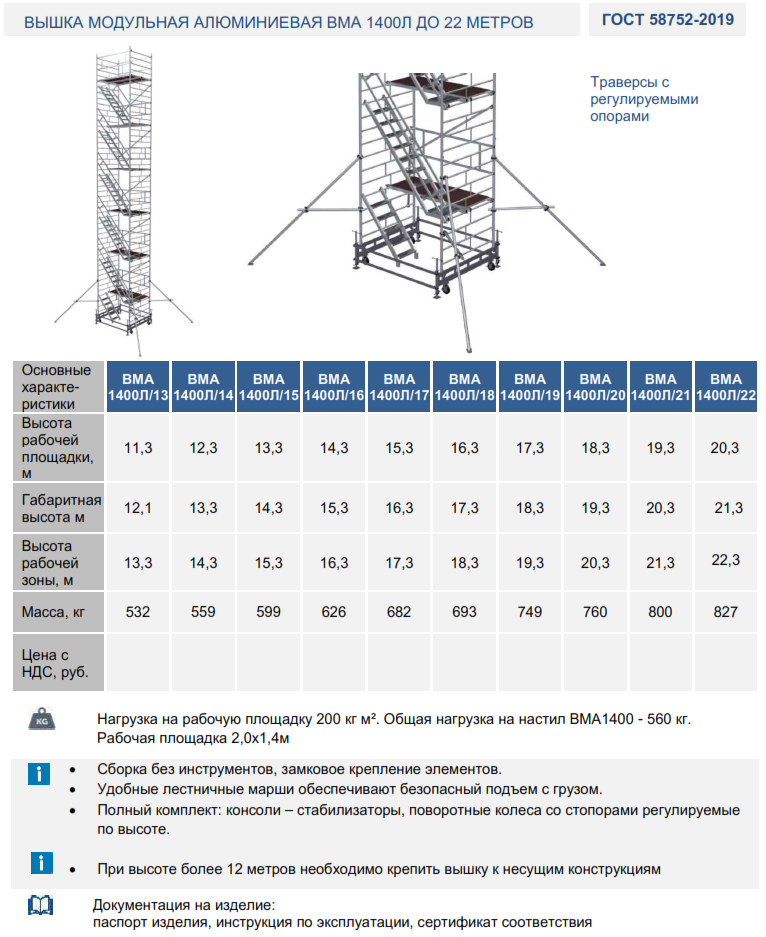 ВЫШКА МОДУЛЬНАЯ АЛЮМИНИЕВАЯ ВМА 1400Л ДО 22 МЕТРОВ

ГОСТ 58752-2019

Траверсы с регулируемыми опорами

| Основные характеристики | ВМА 1400Л/13 | ВМА 1400Л/14 | ВМА 1400Л/15 | ВМА 1400Л/16 | ВМА 1400Л/17 | ВМА 1400Л/18 | ВМА 1400Л/19 | ВМА 1400Л/20 | ВМА 1400Л/21 | ВМА 1400Л/22 |
|---|---|---|---|---|---|---|---|---|---|---|
| Высота рабочей площадки, м | 11,3 | 12,3 | 13,3 | 14,3 | 15,3 | 16,3 | 17,3 | 18,3 | 19,3 | 20,3 |
| Габаритная высота м | 12,1 | 13,3 | 14,3 | 15,3 | 16,3 | 17,3 | 18,3 | 19,3 | 20,3 | 21,3 |
| Высота рабочей зоны, м | 13,3 | 14,3 | 15,3 | 16,3 | 17,3 | 18,3 | 19,3 | 20,3 | 21,3 | 22,3 |
| Масса, кг | 532 | 559 | 599 | 626 | 682 | 693 | 749 | 760 | 800 | 827 |
| Цена с НДС, руб. | | | | | | | | | | |

KG

Нагрузка на рабочую площадку 200 кг м². Общая нагрузка на настил ВМА1400 - 560 кг. Рабочая площадка 2,0х1,4м

i

• Сборка без инструментов, замковое крепление элементов.
• Удобные лестничные марши обеспечивают безопасный подъем с грузом.
• Полный комплект: консоли – стабилизаторы, поворотные колеса со стопорами регулируемые по высоте.

i

• При высоте более 12 метров необходимо крепить вышку к несущим конструкциям

Документация на изделие:
паспорт изделия, инструкция по эксплуатации, сертификат соответствия