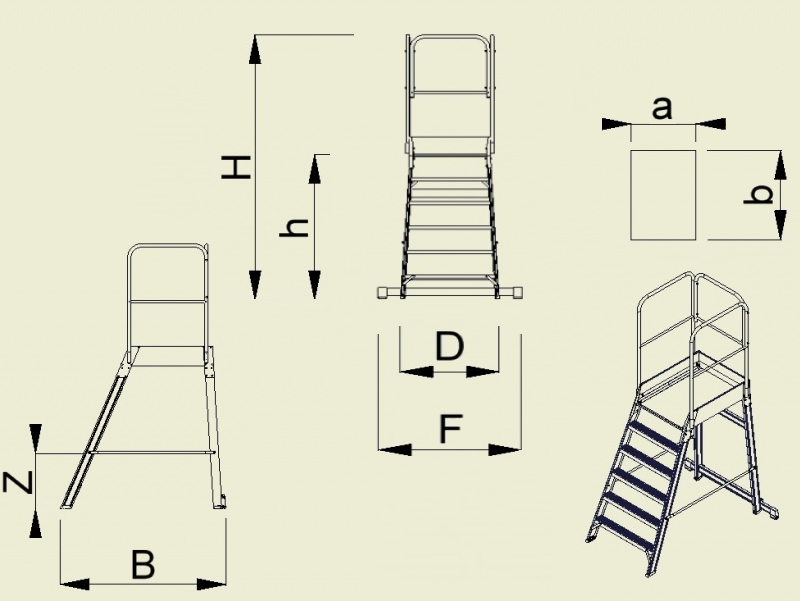 H
h
a
b
D
F
Z
B