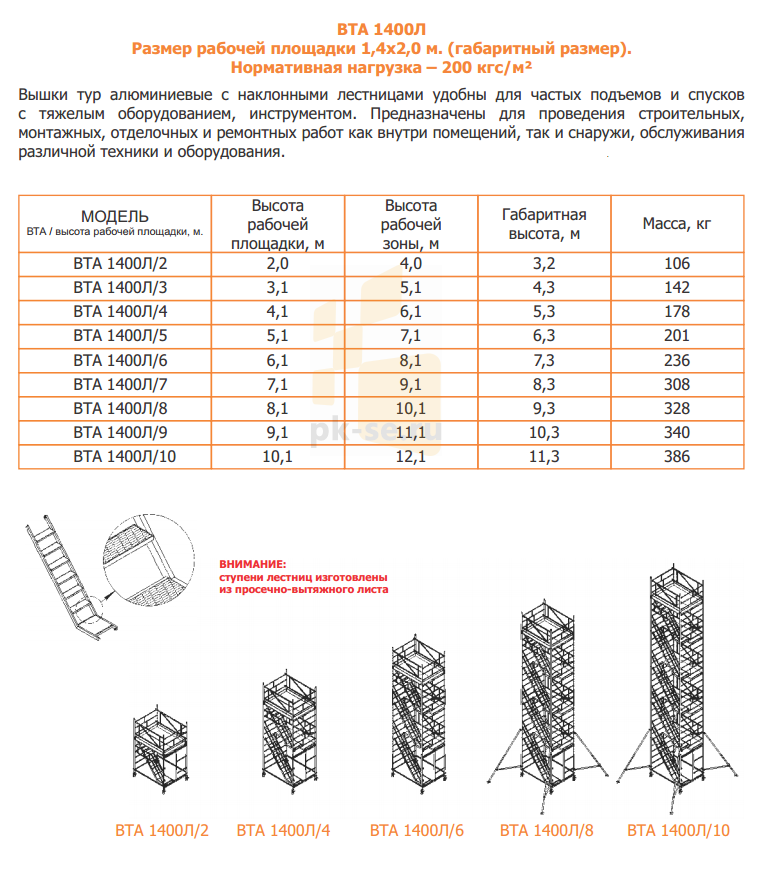 ВТА 1400Л
Размер рабочей площадки 1,4х2,0 м. (габаритный размер).
Нормативная нагрузка – 200 кгс/м²

Вышки тур алюминиевые с наклонными лестницами удобны для частых подъемов и спусков с тяжелым оборудованием, инструментом. Предназначены для проведения строительных, монтажных, отделочных и ремонтных работ как внутри помещений, так и снаружи, обслуживания различной техники и оборудования.

| МОДЕЛЬ ВТА / высота рабочей площадки, м. | Высота рабочей площадки, м | Высота рабочей зоны, м | Габаритная высота, м | Масса, кг |
|---|---|---|---|---|
| ВТА 1400Л/2 | 2,0 | 4,0 | 3,2 | 106 |
| ВТА 1400Л/3 | 3,1 | 5,1 | 4,3 | 142 |
| ВТА 1400Л/4 | 4,1 | 6,1 | 5,3 | 178 |
| ВТА 1400Л/5 | 5,1 | 7,1 | 6,3 | 201 |
| ВТА 1400Л/6 | 6,1 | 8,1 | 7,3 | 236 |
| ВТА 1400Л/7 | 7,1 | 9,1 | 8,3 | 308 |
| ВТА 1400Л/8 | 8,1 | 10,1 | 9,3 | 328 |
| ВТА 1400Л/9 | 9,1 | 11,1 | 10,3 | 340 |
| ВТА 1400Л/10 | 10,1 | 12,1 | 11,3 | 386 |

pk-se.ru

ВНИМАНИЕ:
ступени лестниц изготовлены из просечно-вытяжного листа

ВТА 1400Л/2 ВТА 1400Л/4 ВТА 1400Л/6 ВТА 1400Л/8 ВТА 1400Л/10