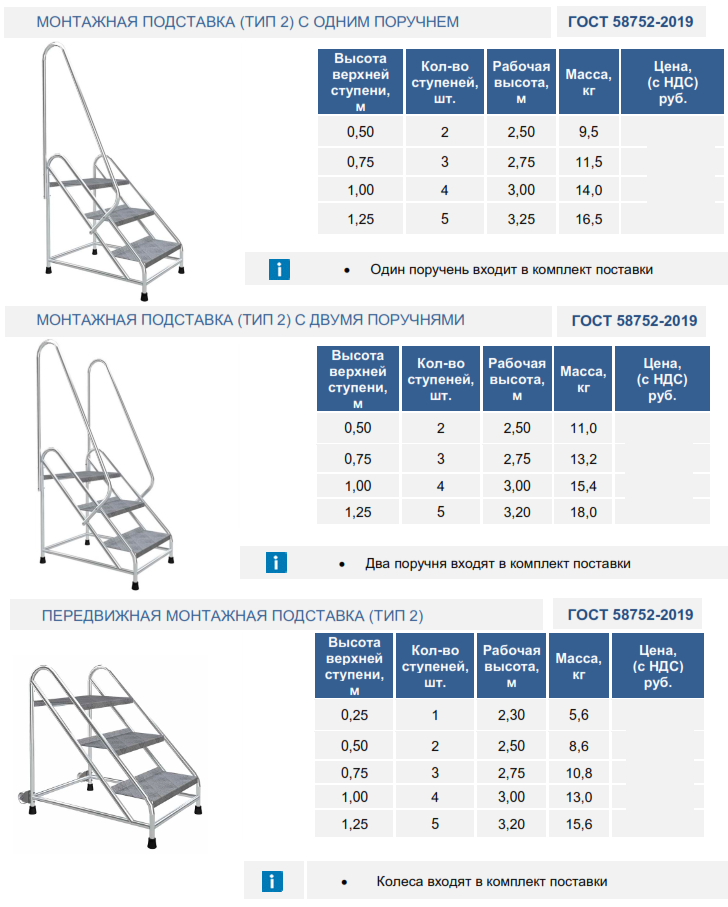 МОНТАЖНАЯ ПОДСТАВКА (ТИП 2) С ОДНИМ ПОРУЧНЕМ

ГОСТ 58752-2019

| Высота верхней ступени, м | Кол-во ступеней, шт. | Рабочая высота, м | Масса, кг | Цена, (с НДС) руб. |
|---|---|---|---|---|
| 0,50 | 2 | 2,50 | 9,5 | |
| 0,75 | 3 | 2,75 | 11,5 | |
| 1,00 | 4 | 3,00 | 14,0 | |
| 1,25 | 5 | 3,25 | 16,5 | |

i

• Один поручень входит в комплект поставки

МОНТАЖНАЯ ПОДСТАВКА (ТИП 2) С ДВУМЯ ПОРУЧНЯМИ

ГОСТ 58752-2019

| Высота верхней ступени, м | Кол-во ступеней, шт. | Рабочая высота, м | Масса, кг | Цена, (с НДС) руб. |
|---|---|---|---|---|
| 0,50 | 2 | 2,50 | 11,0 | |
| 0,75 | 3 | 2,75 | 13,2 | |
| 1,00 | 4 | 3,00 | 15,4 | |
| 1,25 | 5 | 3,20 | 18,0 | |

i

• Два поручня входят в комплект поставки

ПЕРЕДВИЖНАЯ МОНТАЖНАЯ ПОДСТАВКА (ТИП 2)

ГОСТ 58752-2019

| Высота верхней ступени, м | Кол-во ступеней, шт. | Рабочая высота, м | Масса, кг | Цена, (с НДС) руб. |
|---|---|---|---|---|
| 0,25 | 1 | 2,30 | 5,6 | |
| 0,50 | 2 | 2,50 | 8,6 | |
| 0,75 | 3 | 2,75 | 10,8 | |
| 1,00 | 4 | 3,00 | 13,0 | |
| 1,25 | 5 | 3,20 | 15,6 | |

i

• Колеса входят в комплект поставки