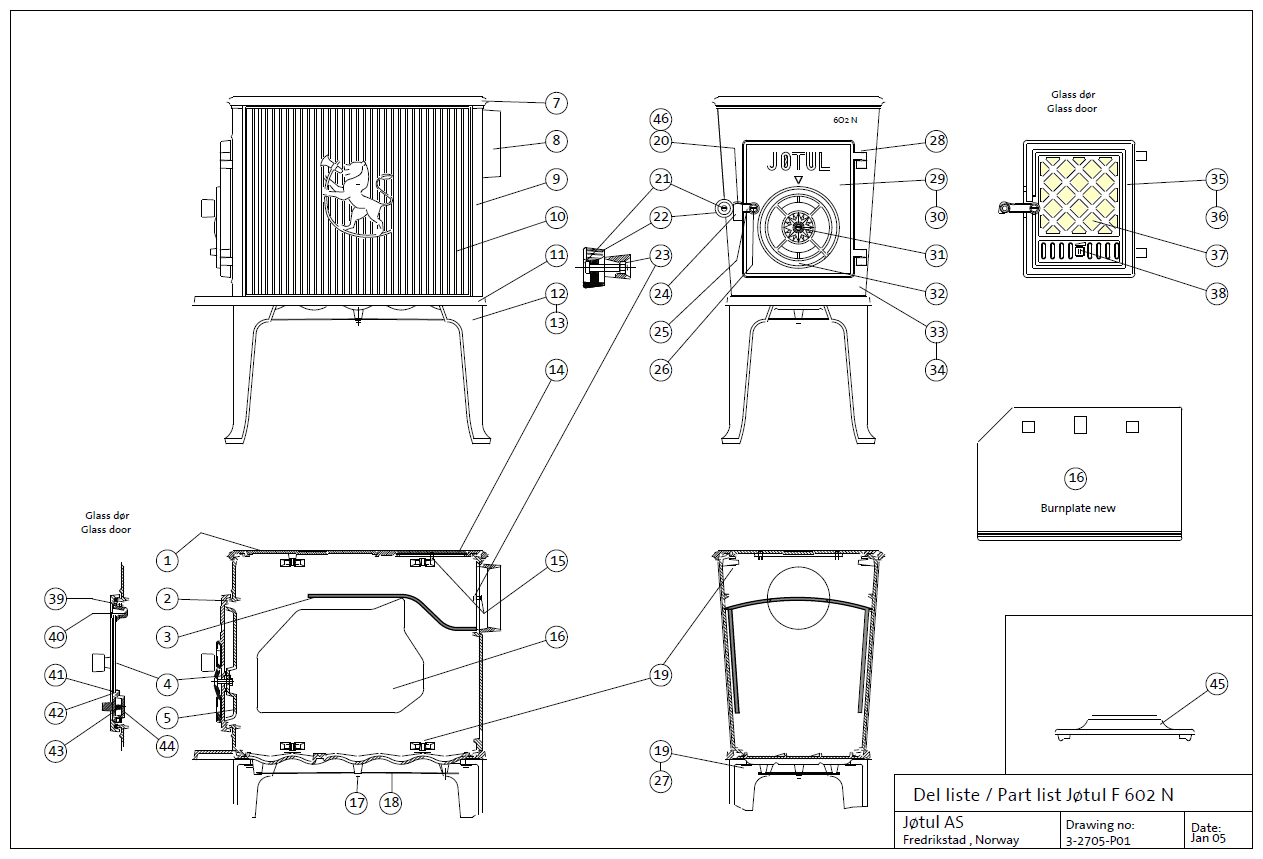 7
8
9
10
11
12
13
14
46
20
21
22
23
24
25
26
602 N
JØTUL
28
29
30
31
32
33
34
Glass dør
Glass door
35
36
37
38
16
Burnplate new
Glass dør
Glass door
39
40
41
42
43
44
1
2
3
4
5
15
16
19
17
18
19
27
45
Del liste / Part list Jøtul F 602 N
Jøtul AS
Fredrikstad , Norway
Drawing no:
3-2705-P01
Date:
Jan 05