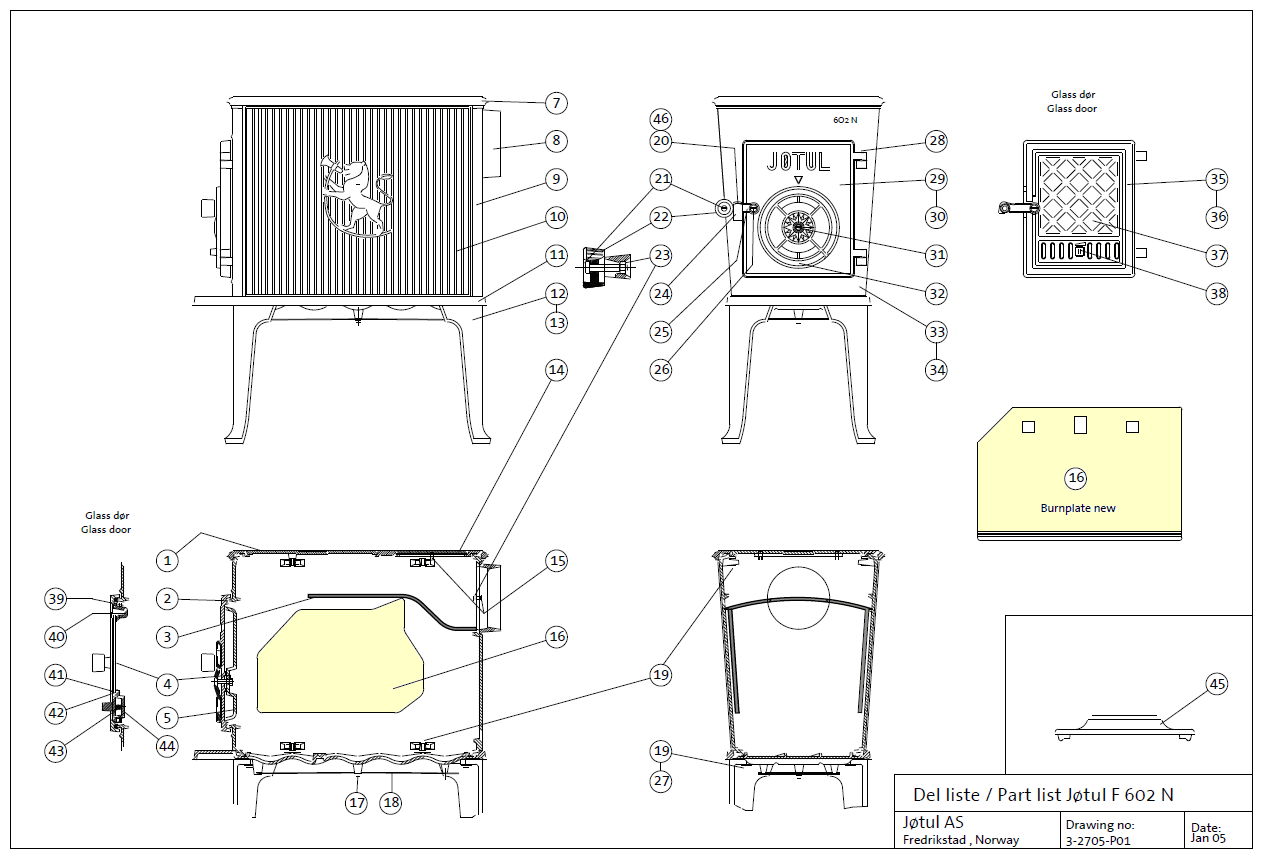 7
8
9
10
11
12
13
14
46
20
21
22
23
24
25
26
602 N
JØTUL
28
29
30
31
32
33
34
Glass dør
Glass door
35
36
37
38
16
Burnplate new
Glass dør
Glass door
1
2
3
4
5
39
40
41
42
43
44
15
16
17
18
19
19
27
45

Del liste / Part list Jøtul F 602 N

Jøtul AS
Fredrikstad , Norway

Drawing no:
3-2705-P01

Date:
Jan 05