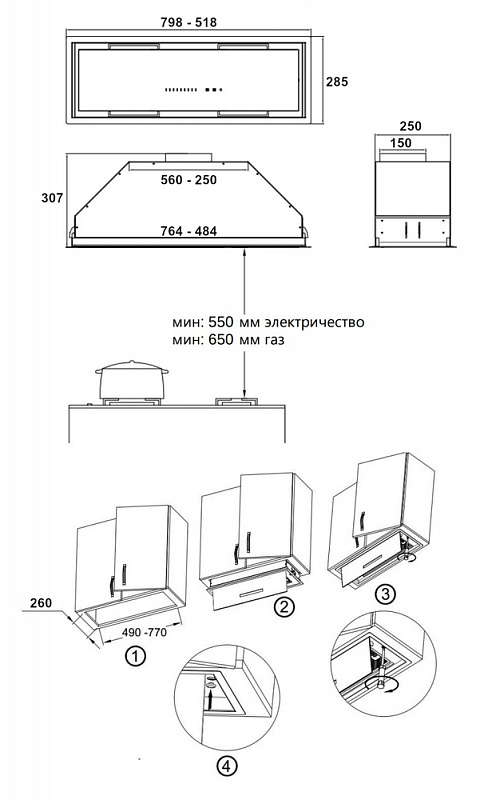 798 - 518

285

250

150

307

560 - 250

764 - 484

мин: 550 мм электричество
мин: 650 мм газ

260

490 -770

1

2

3

4