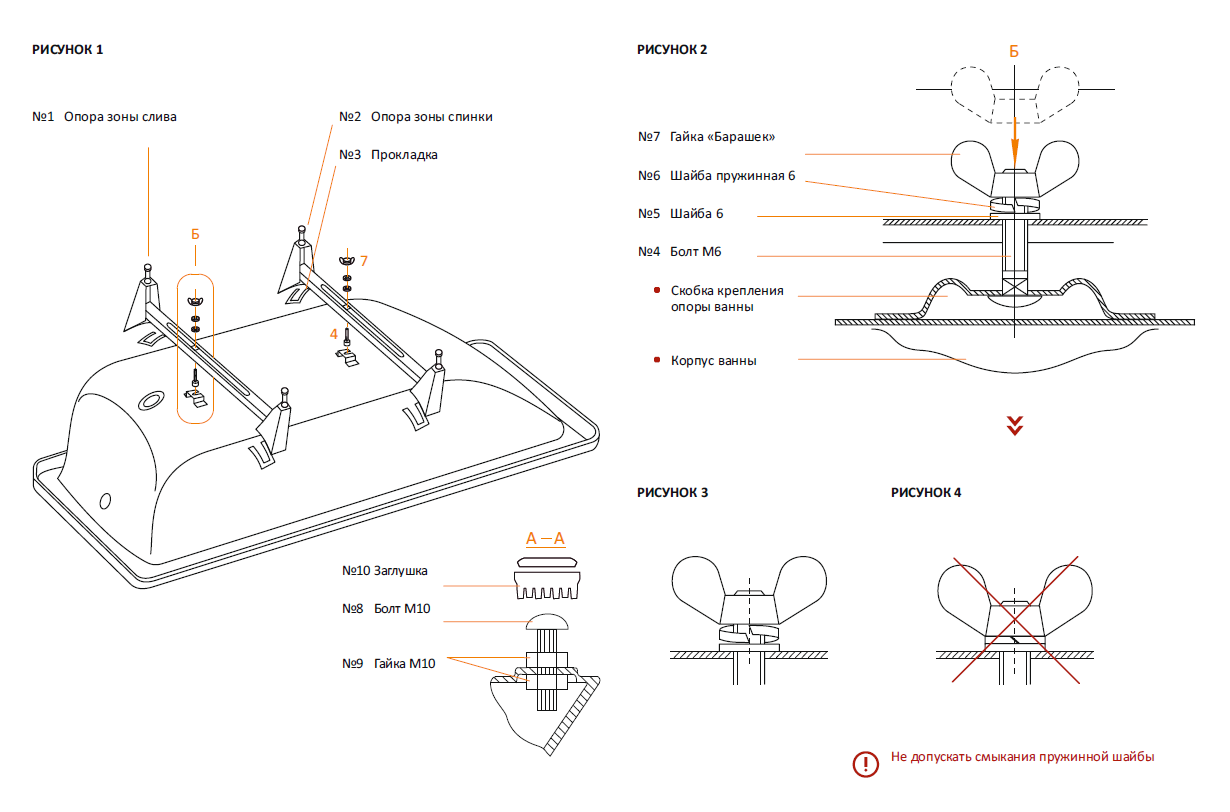 РИСУНОК 1

№1 Опора зоны слива

№2 Опора зоны спинки

№3 Прокладка

Б

7

4

А – А

№10 Заглушка

№8 Болт М10

№9 Гайка М10

РИСУНОК 2

Б

№7 Гайка «Барашек»

№6 Шайба пружинная 6

№5 Шайба 6

№4 Болт М6

Скобка крепления опоры ванны

Корпус ванны

РИСУНОК 3

РИСУНОК 4

Не допускать смыкания пружинной шайбы