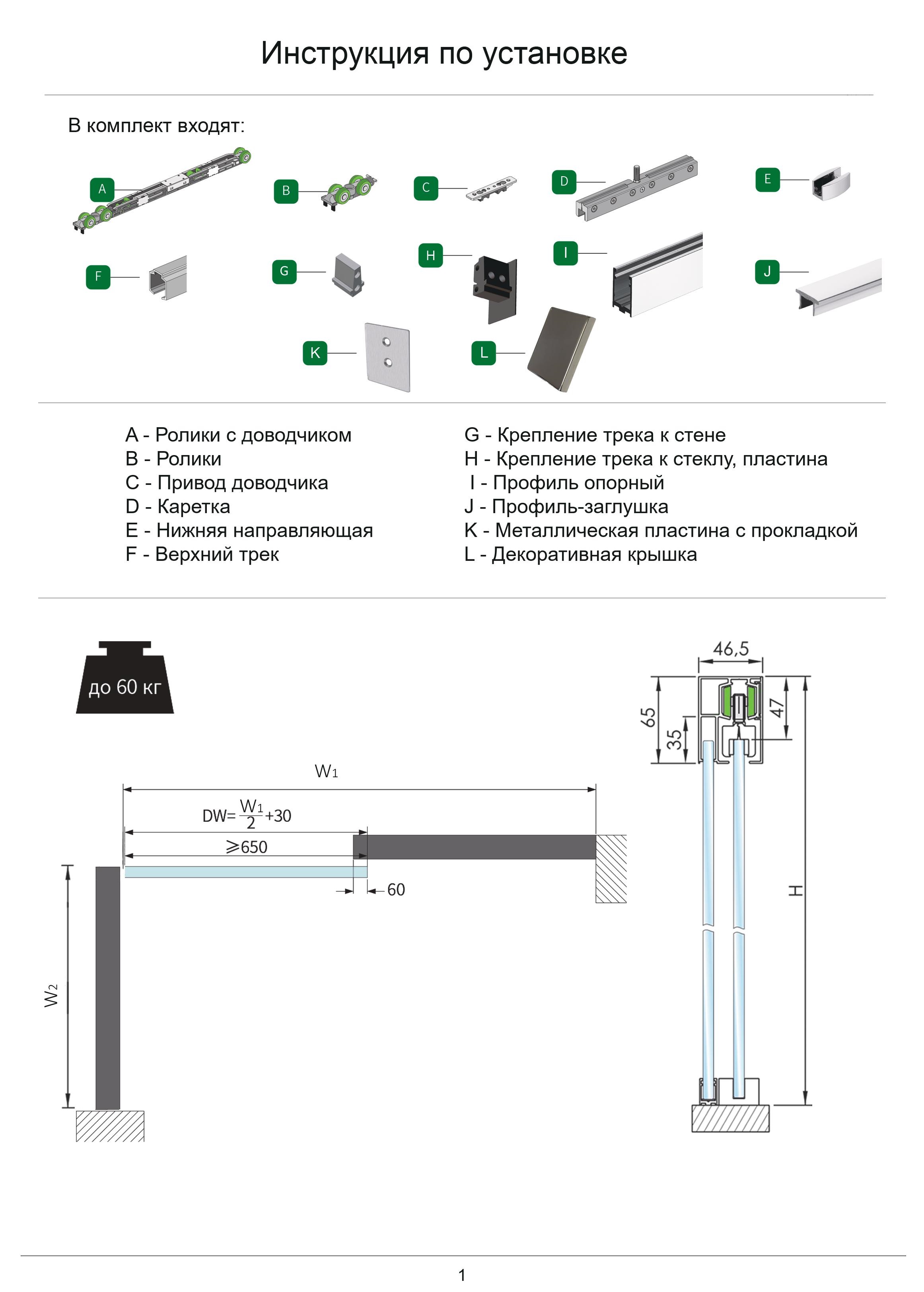 Инструкция по установке

В комплект входят:

A B C D E F G H I J K L

A - Ролики с доводчиком
B - Ролики
C - Привод доводчика
D - Каретка
E - Нижняя направляющая
F - Верхний трек

G - Крепление трека к стене
H - Крепление трека к стеклу, пластина
I - Профиль опорный
J - Профиль-заглушка
K - Металлическая пластина с прокладкой
L - Декоративная крышка

до 60 кг

$W_1$

$DW=\frac{W_1}{2}+30$

$\geqslant 650$

60

$W_2$

46,5

65

35

47

H

1